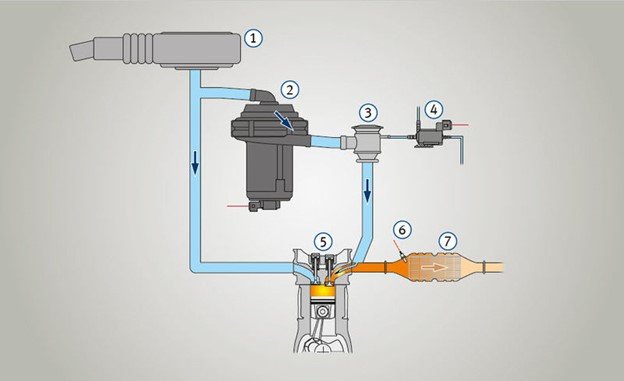 1
2
3
4
5
6
7